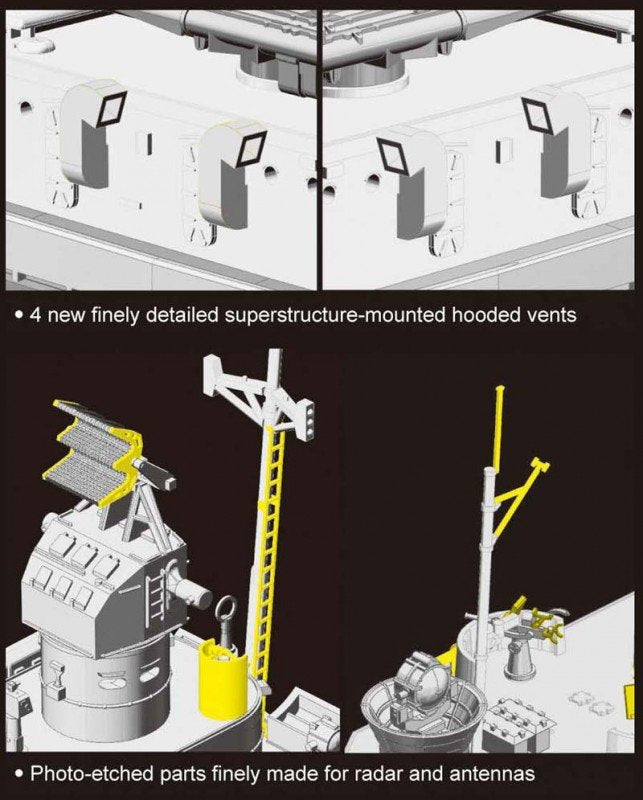 • 4 new finely detailed superstructure-mounted hooded vents

• Photo-etched parts finely made for radar and antennas